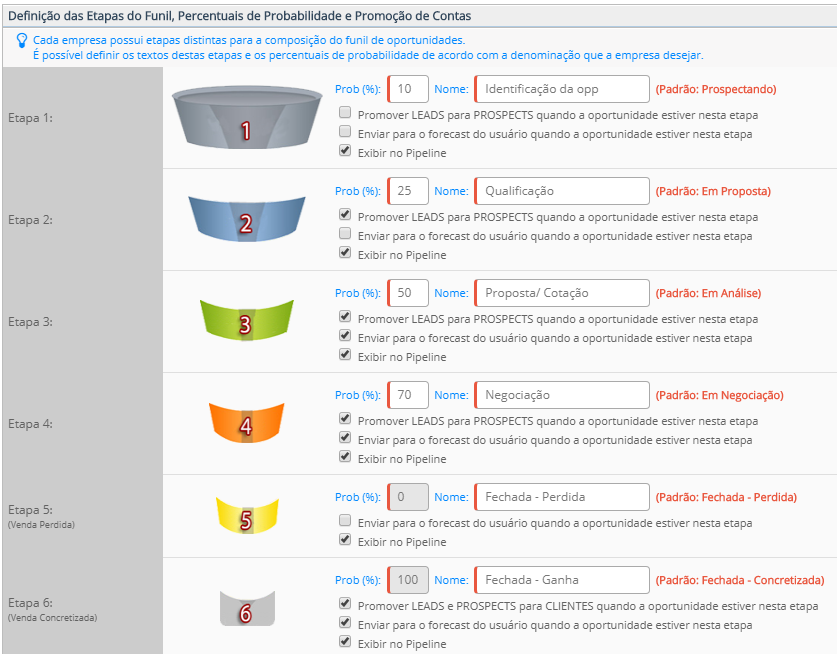 Definição das Etapas do Funil, Percentuais de Probabilidade e Promoção de Contas

Cada empresa possui etapas distintas para a composição do funil de oportunidades.
É possível definir os textos destas etapas e os percentuais de probabilidade de acordo com a denominação que a empresa desejar.

Etapa 1:
1
Prob (%): 10 Nome: Identificação da opp (Padrão: Prospectando)
Promover LEADS para PROSPECTS quando a oportunidade estiver nesta etapa
Enviar para o forecast do usuário quando a oportunidade estiver nesta etapa
Exibir no Pipeline

Etapa 2:
2
Prob (%): 25 Nome: Qualificação (Padrão: Em Proposta)
Promover LEADS para PROSPECTS quando a oportunidade estiver nesta etapa
Enviar para o forecast do usuário quando a oportunidade estiver nesta etapa
Exibir no Pipeline

Etapa 3:
3
Prob (%): 50 Nome: Proposta/ Cotação (Padrão: Em Análise)
Promover LEADS para PROSPECTS quando a oportunidade estiver nesta etapa
Enviar para o forecast do usuário quando a oportunidade estiver nesta etapa
Exibir no Pipeline

Etapa 4:
4
Prob (%): 70 Nome: Negociação (Padrão: Em Negociação)
Promover LEADS para PROSPECTS quando a oportunidade estiver nesta etapa
Enviar para o forecast do usuário quando a oportunidade estiver nesta etapa
Exibir no Pipeline

Etapa 5:
(Venda Perdida)
5
Prob (%): 0 Nome: Fechada - Perdida (Padrão: Fechada - Perdida)
Enviar para o forecast do usuário quando a oportunidade estiver nesta etapa
Exibir no Pipeline

Etapa 6:
(Venda Concretizada)
6
Prob (%): 100 Nome: Fechada - Ganha (Padrão: Fechada - Concretizada)
Promover LEADS e PROSPECTS para CLIENTES quando a oportunidade estiver nesta etapa
Enviar para o forecast do usuário quando a oportunidade estiver nesta etapa
Exibir no Pipeline